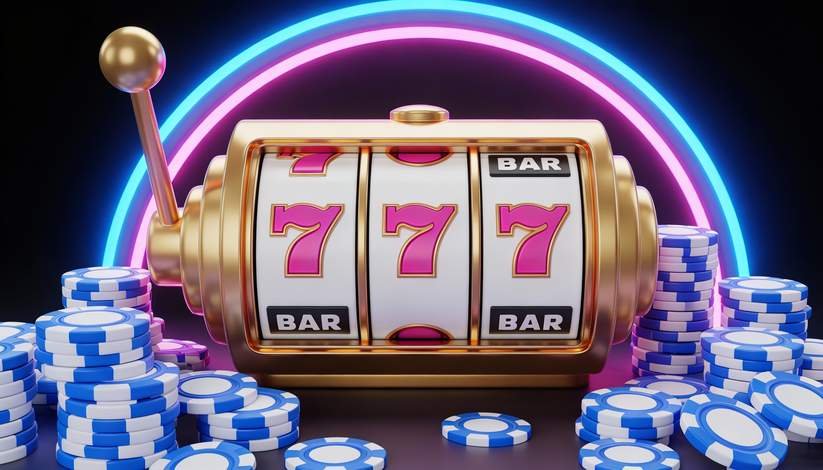 BAR
7 7 7
BAR BAR